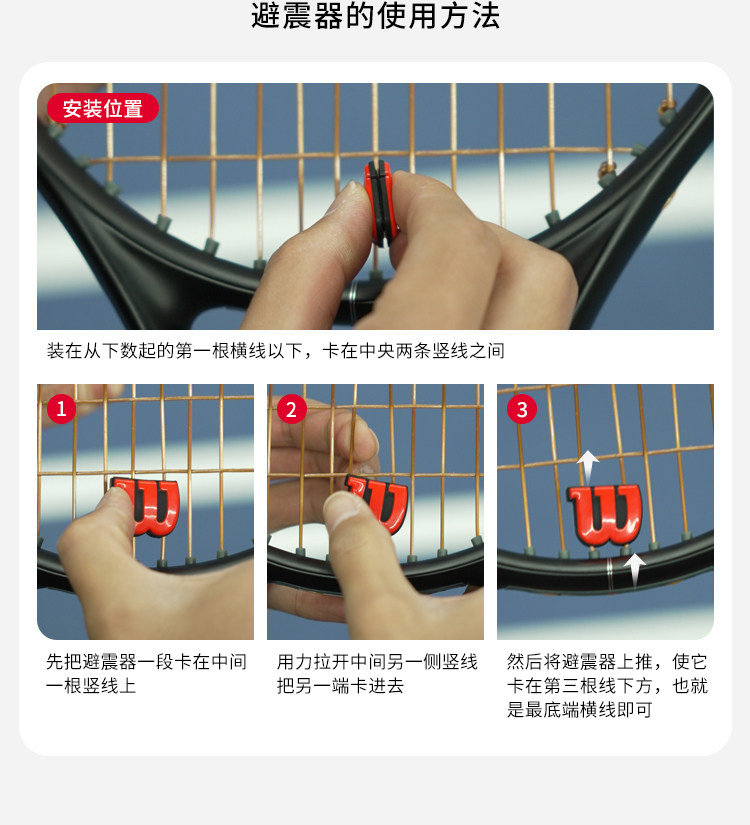 避震器的使用方法

安装位置

装在从下数起的第一根横线以下，卡在中央两条竖线之间

1

先把避震器一段卡在中间一根竖线上

2

用力拉开中间另一侧竖线把另一端卡进去

3

然后将避震器上推，使它卡在第三根线下方，也就是最底端横线即可